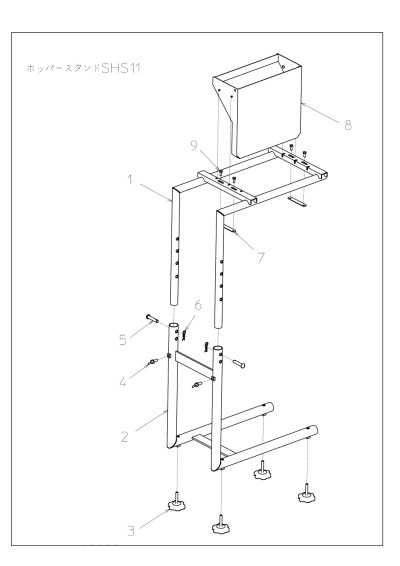 ホッパースタンドSHS11

8

9

1

7

6

5

4

2

3